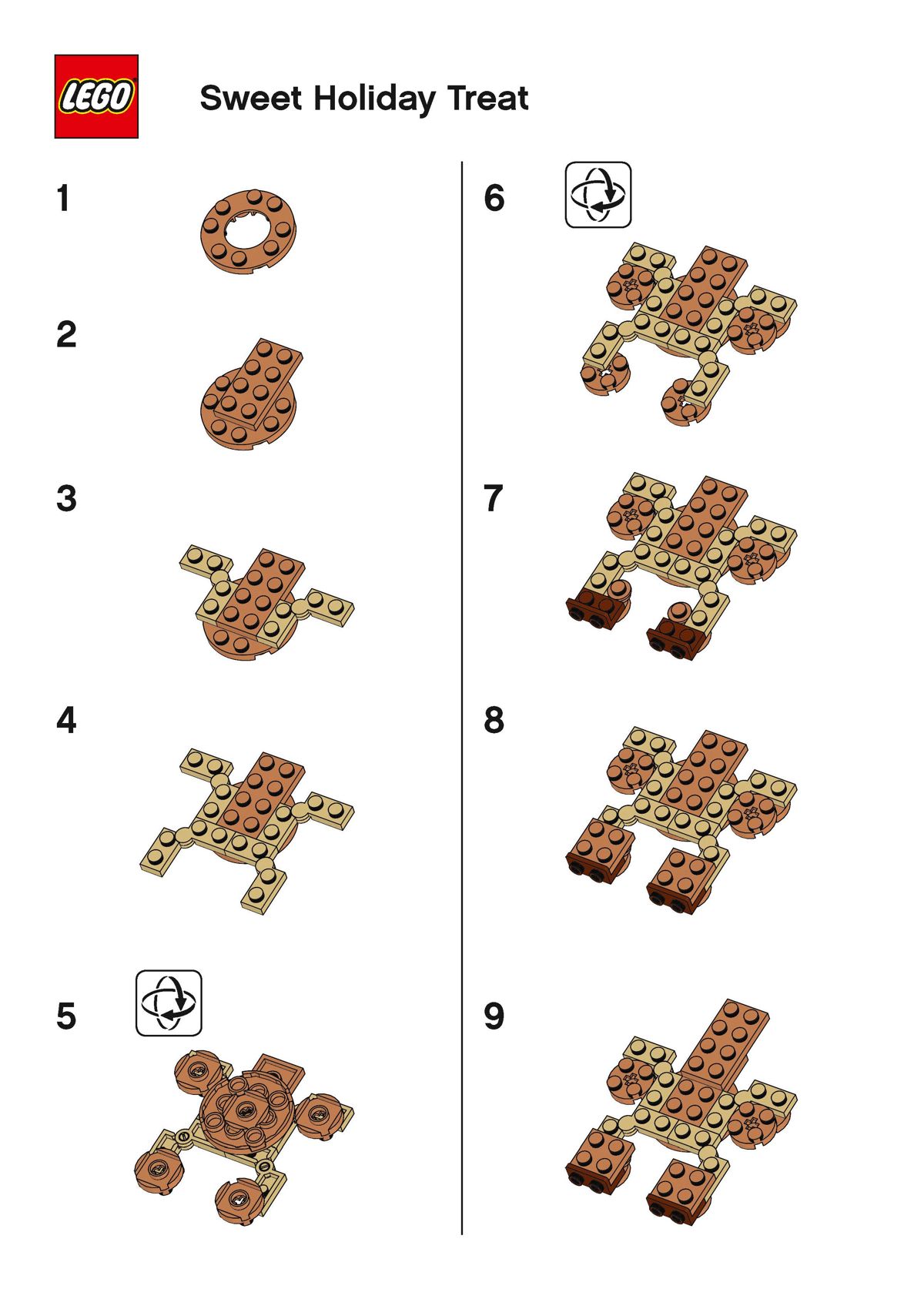 LEGO

Sweet Holiday Treat

1

2

3

4

5

6

7

8

9