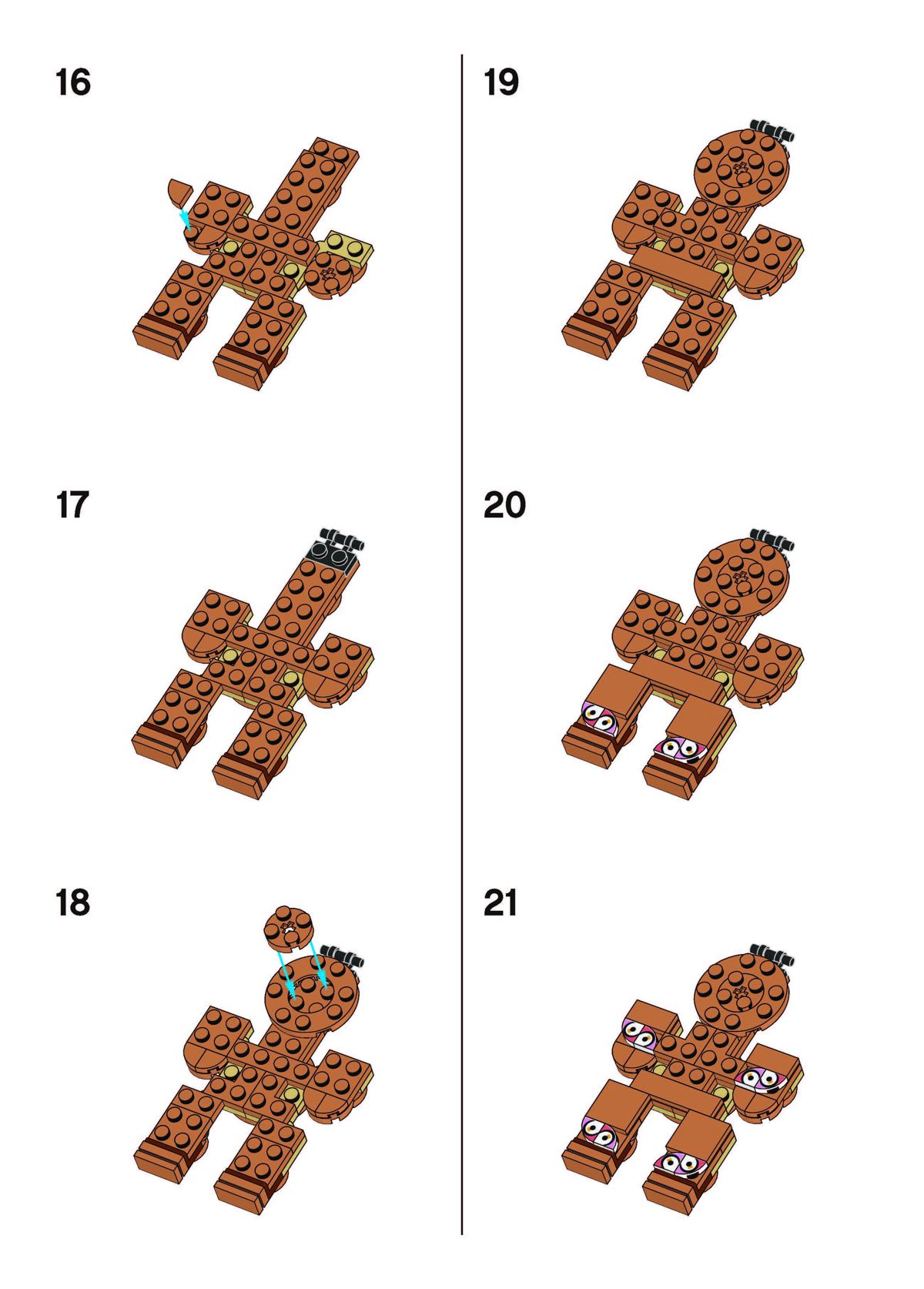 16

17

18

19

20

21