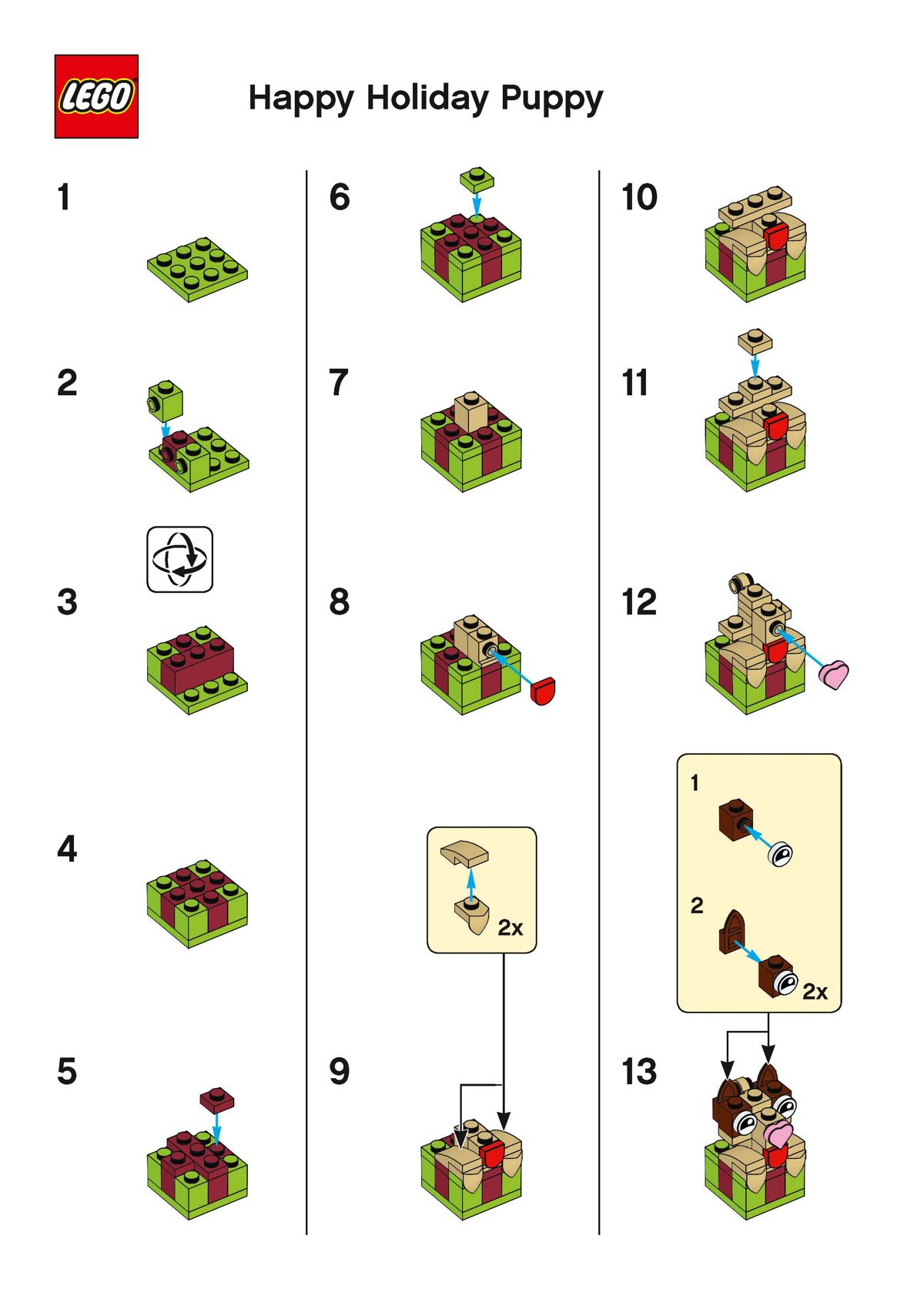 LEGO

Happy Holiday Puppy

1

2

3

4

5

6

7

8

2x

9

10

11

12

1

2

2x

13