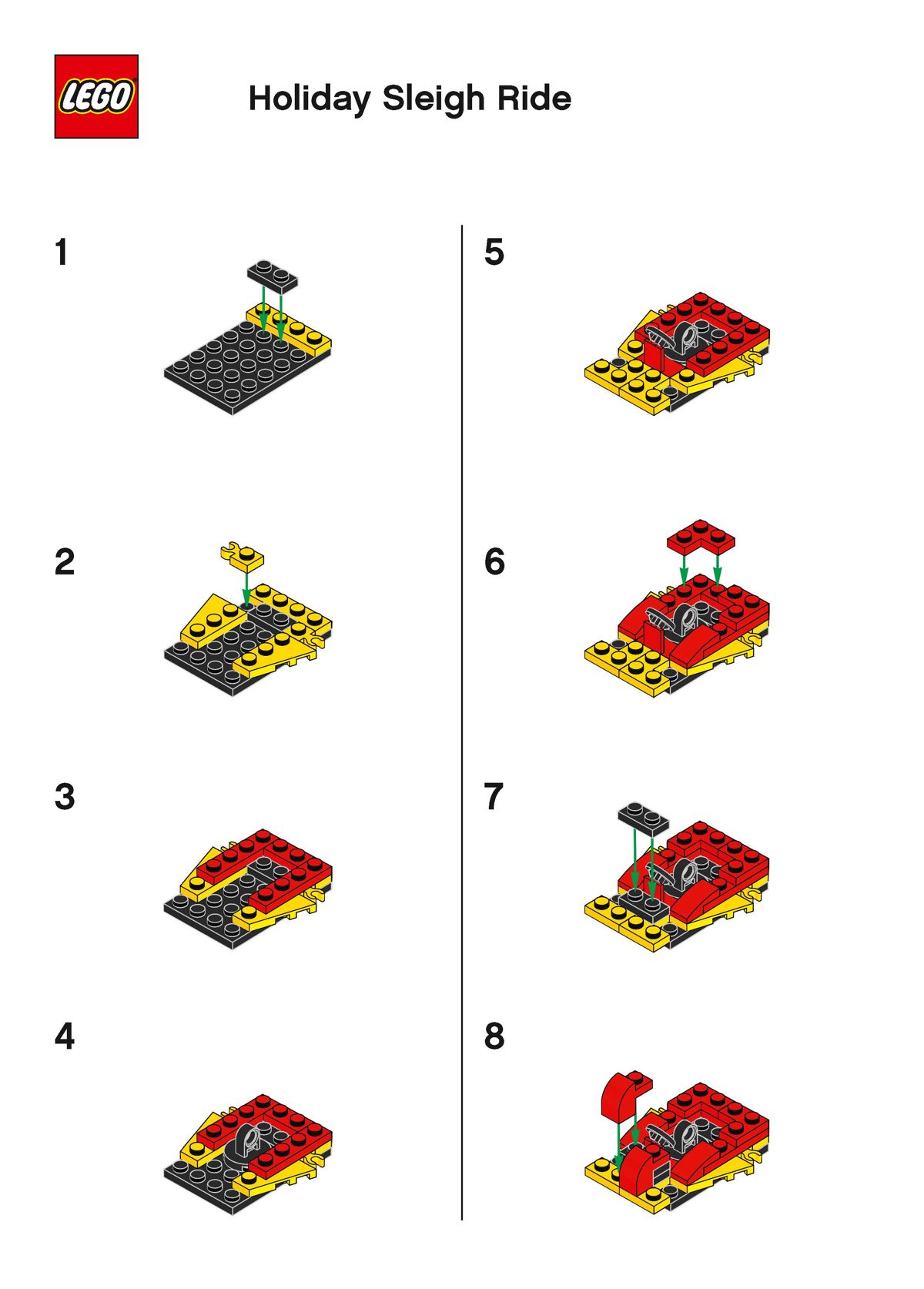 LEGO

Holiday Sleigh Ride

1

2

3

4

5

6

7

8