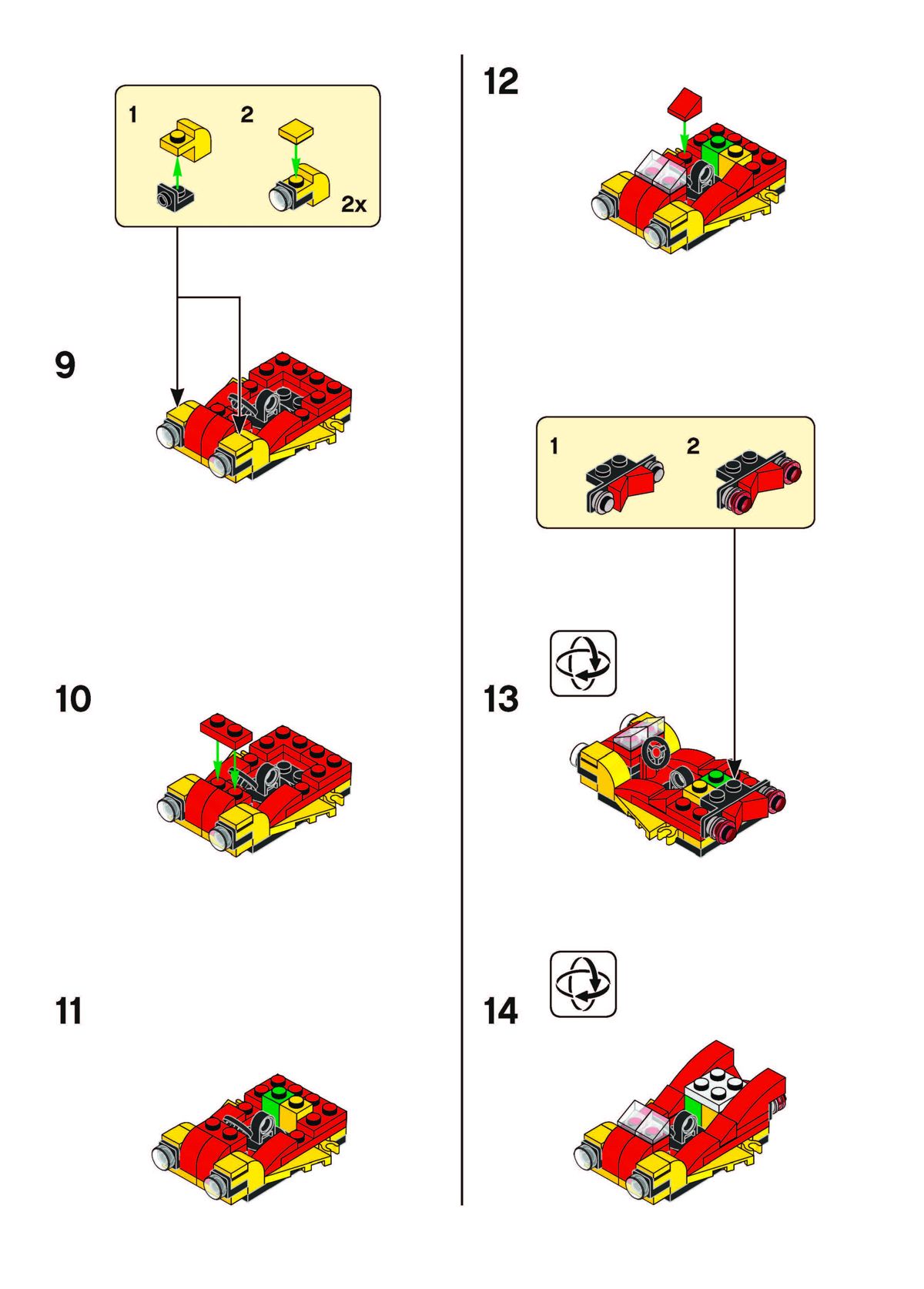 1

2

2x

9

10

11

12

1

2

13

14