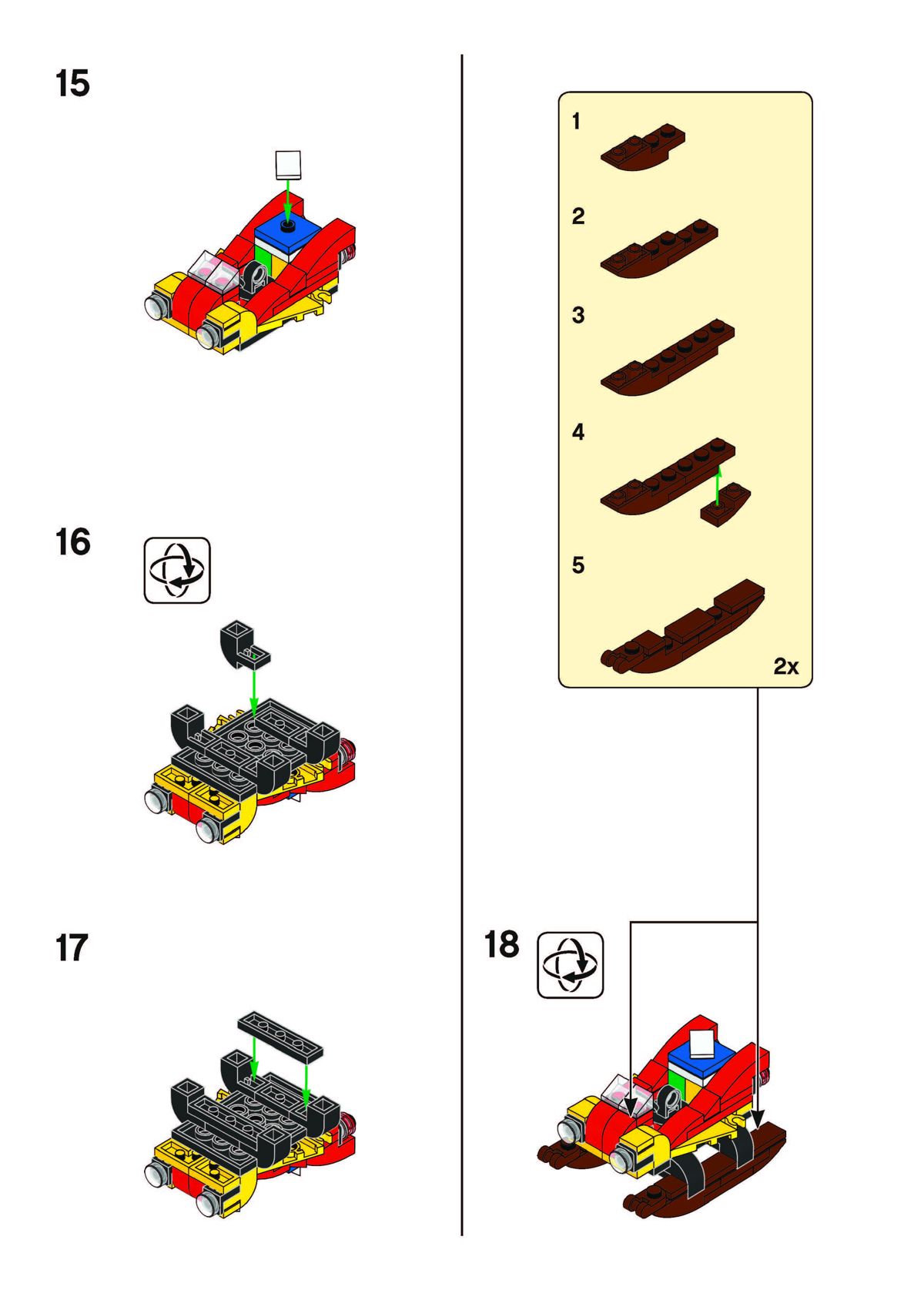 15

16

17

1

2

3

4

5

2x

18