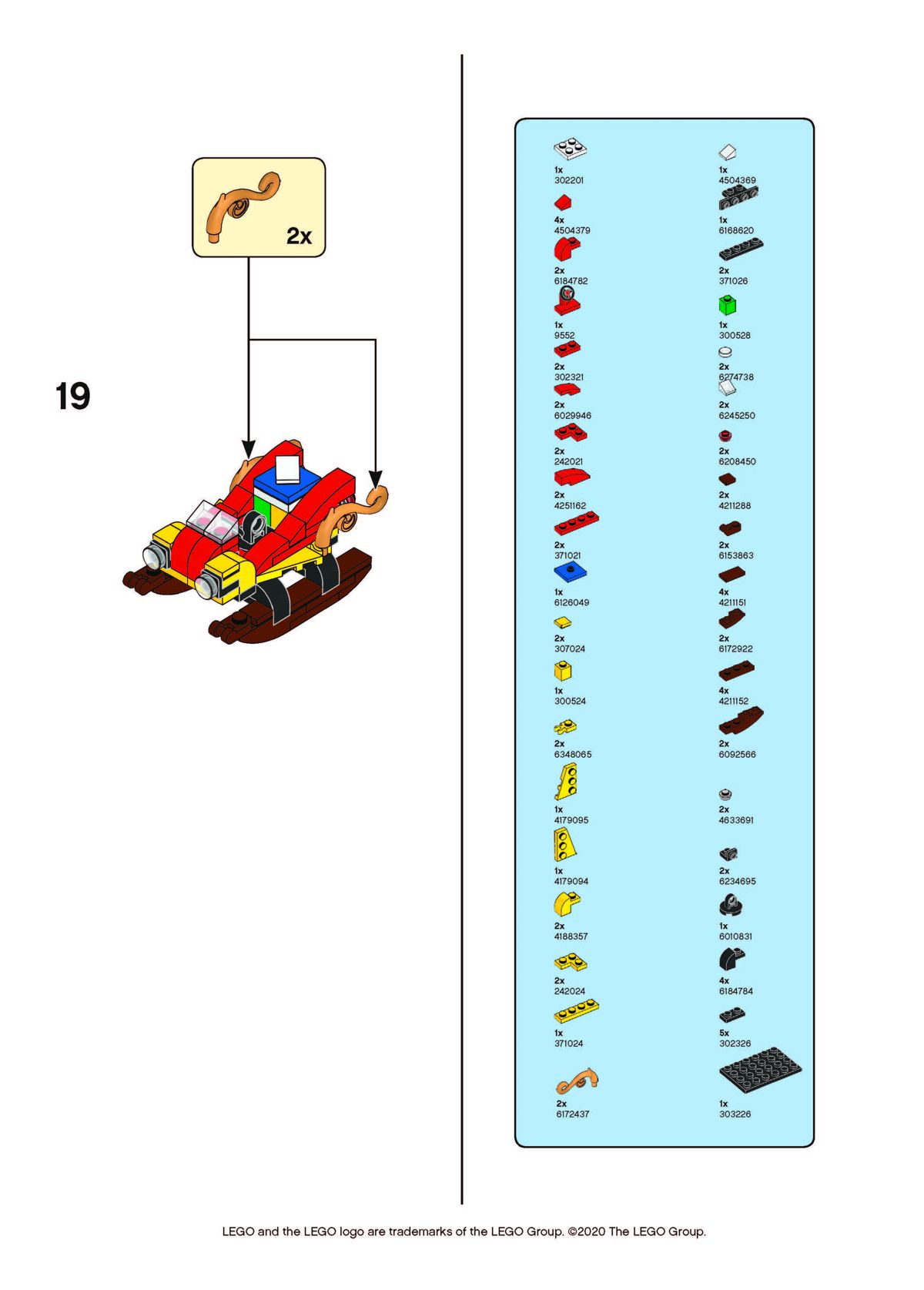 2x

19

1x
302201

4x
4504379

2x
6184782

1x
9552

2x
302321

2x
6029946

2x
242021

2x
4251162

2x
371021

1x
6126049

2x
307024

1x
300524

2x
6348065

1x
4179095

1x
4179094

2x
4188357

2x
242024

1x
371024

2x
6172437

1x
4504369

1x
6168620

2x
371026

1x
300528

2x
6274738

2x
6245250

2x
6208450

2x
4211288

2x
6153863

4x
4211151

2x
6172922

4x
4211152

2x
6092566

2x
4633691

2x
6234695

1x
6010831

4x
6184784

5x
302326

1x
303226

LEGO and the LEGO logo are trademarks of the LEGO Group. ©2020 The LEGO Group.